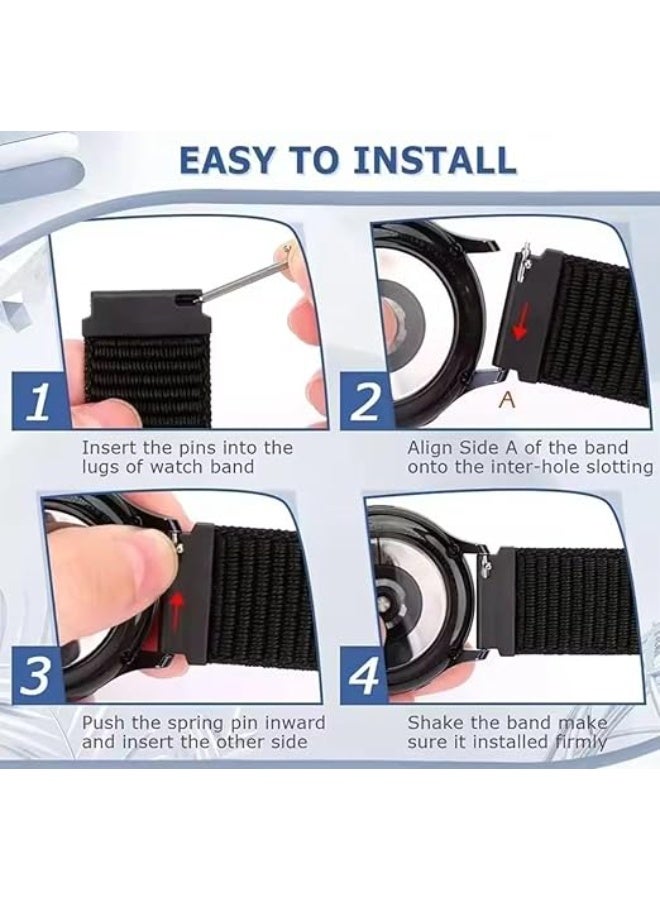 EASY TO INSTALL

1

Insert the pins into the lugs of watch band

2

A

Align Side A of the band onto the inter-hole slotting

3

Push the spring pin inward and insert the other side

4

Shake the band make sure it installed firmly